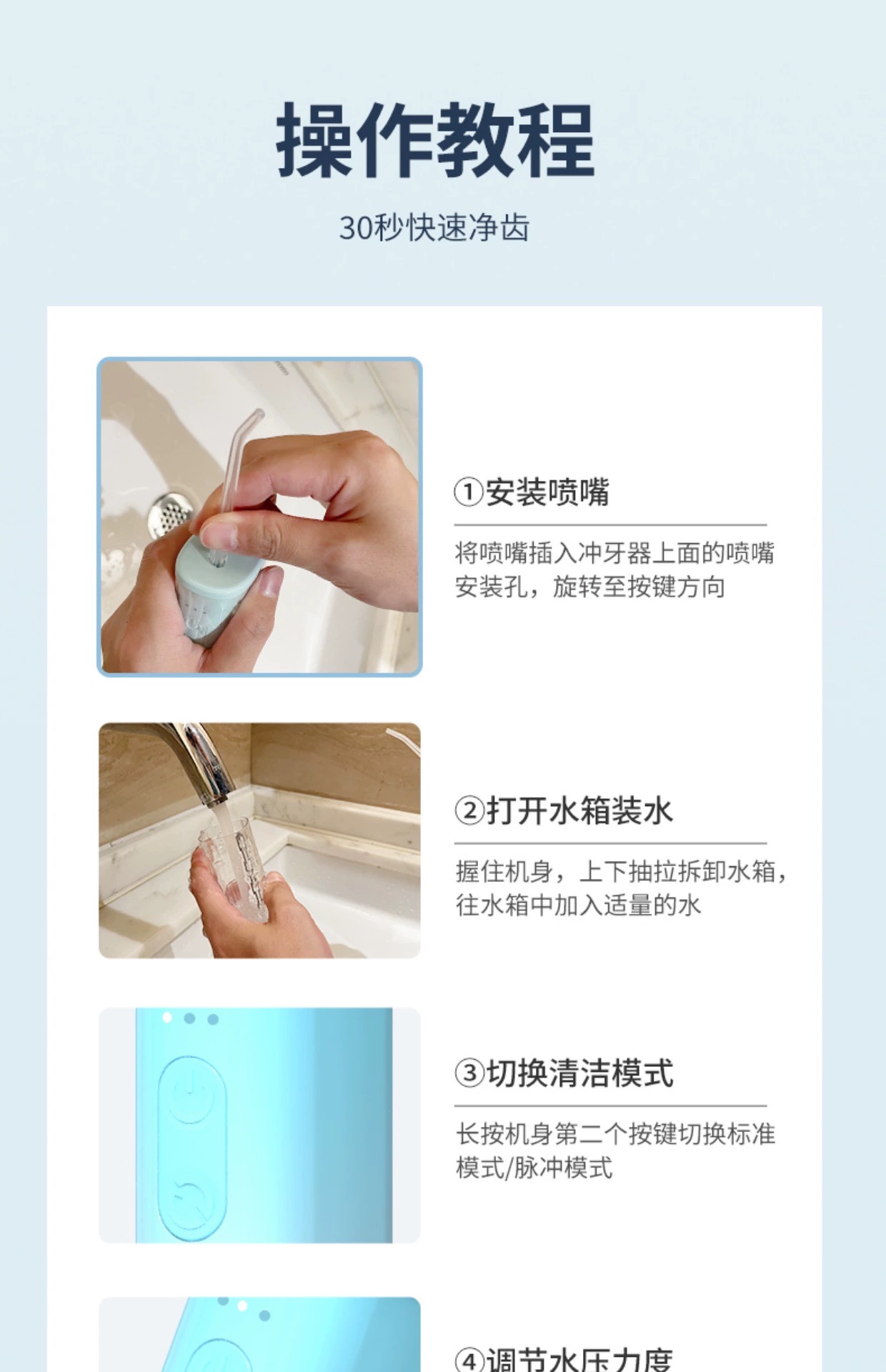 操作教程

30秒快速净齿

①安装喷嘴

将喷嘴插入冲牙器上面的喷嘴安装孔，旋转至按键方向

②打开水箱装水

握住机身，上下抽拉拆卸水箱，往水箱中加入适量的水

③切换清洁模式

长按机身第二个按键切换标准模式/脉冲模式

④调节水压力度